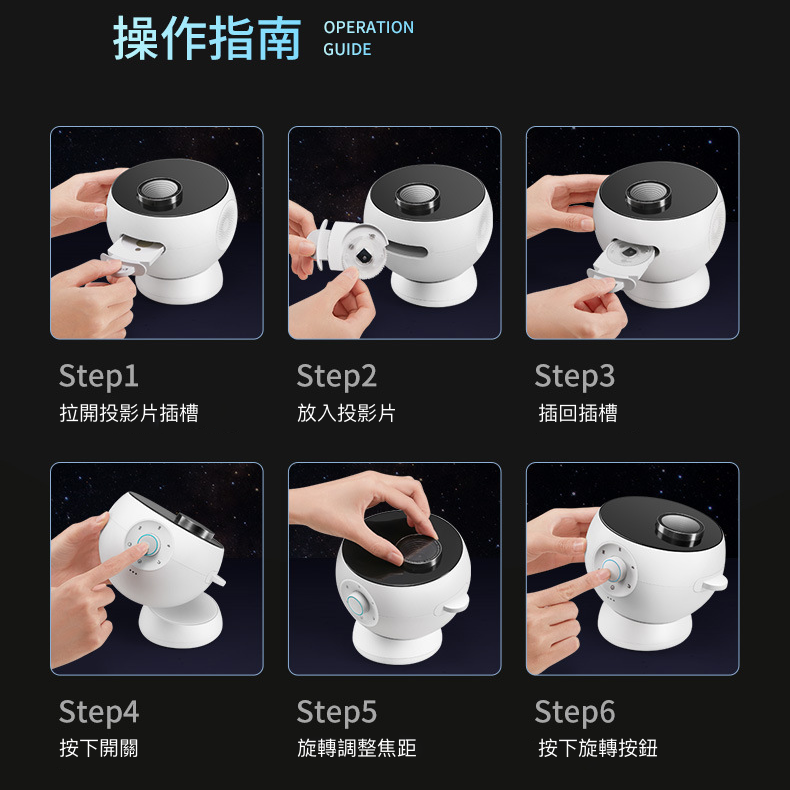 操作指南 OPERATION GUIDE

Step1
拉開投影片插槽

Step2
放入投影片

Step3
插回插槽

Step4
按下開關

Step5
旋轉調整焦距

Step6
按下旋轉按鈕